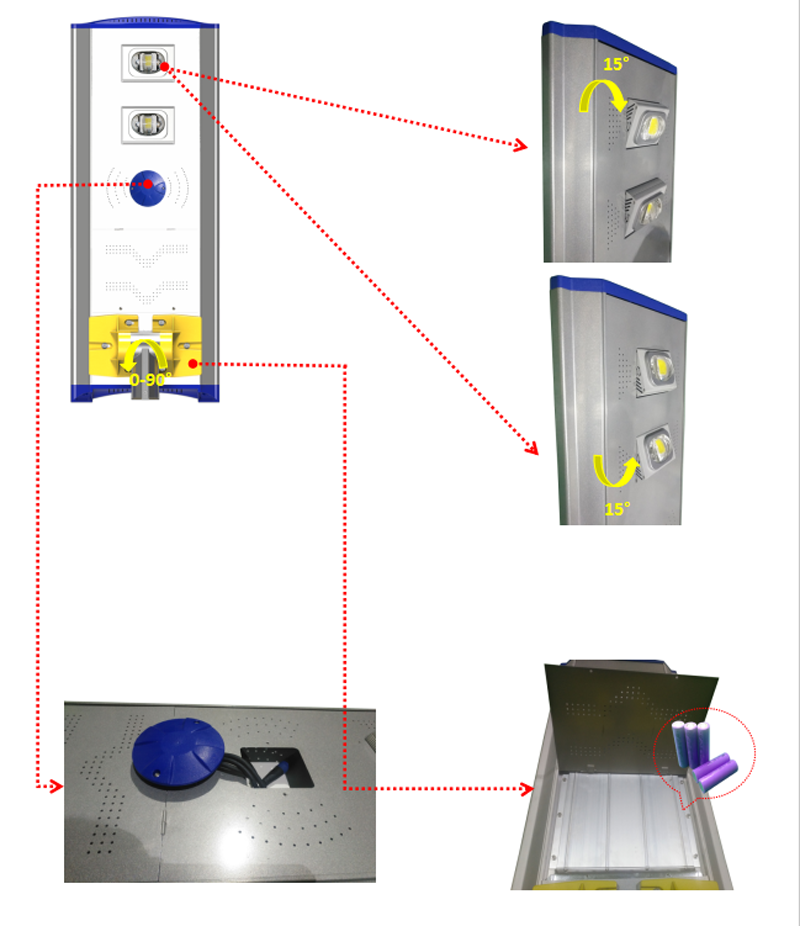 0-90°

15°

15°