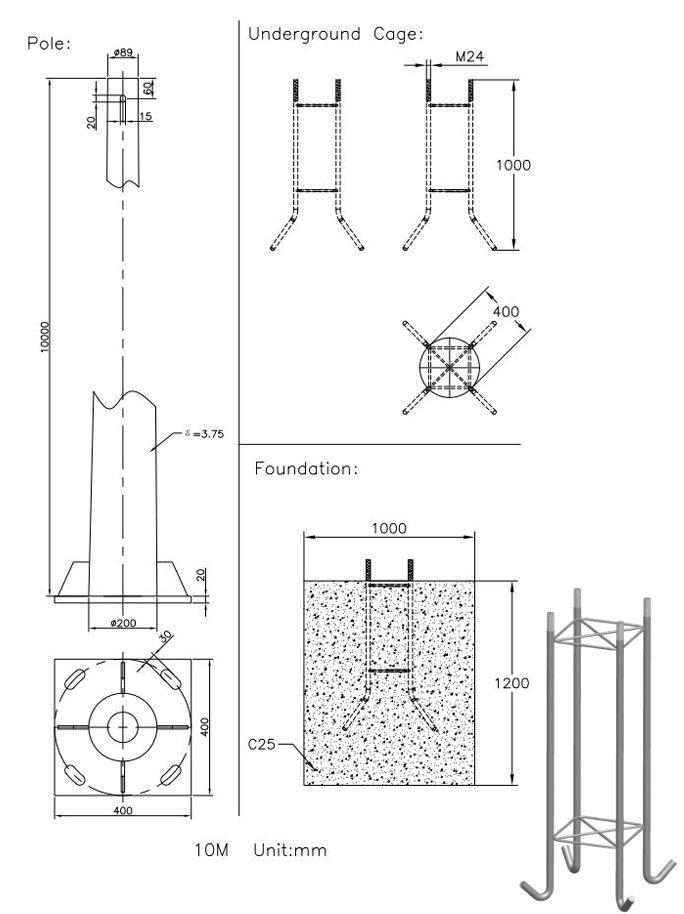 Pole:

ø89
60
20
15
10000
δ=3.75
20
ø200
30
400
400

Underground Cage:

M24
1000
400

Foundation:

1000
1200
C25

10M Unit:mm