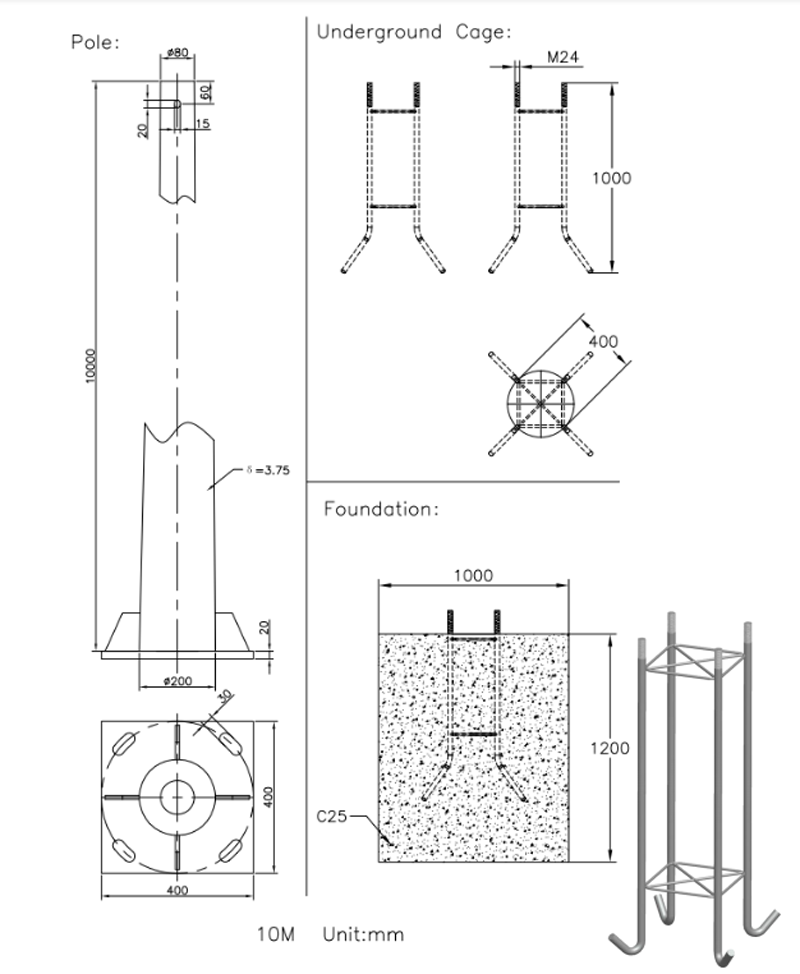 Pole:

ø80

60

20

15

10000

δ=3.75

20

ø200

30

400

400

Underground Cage:

M24

1000

400

Foundation:

1000

1200

C25

10M Unit:mm