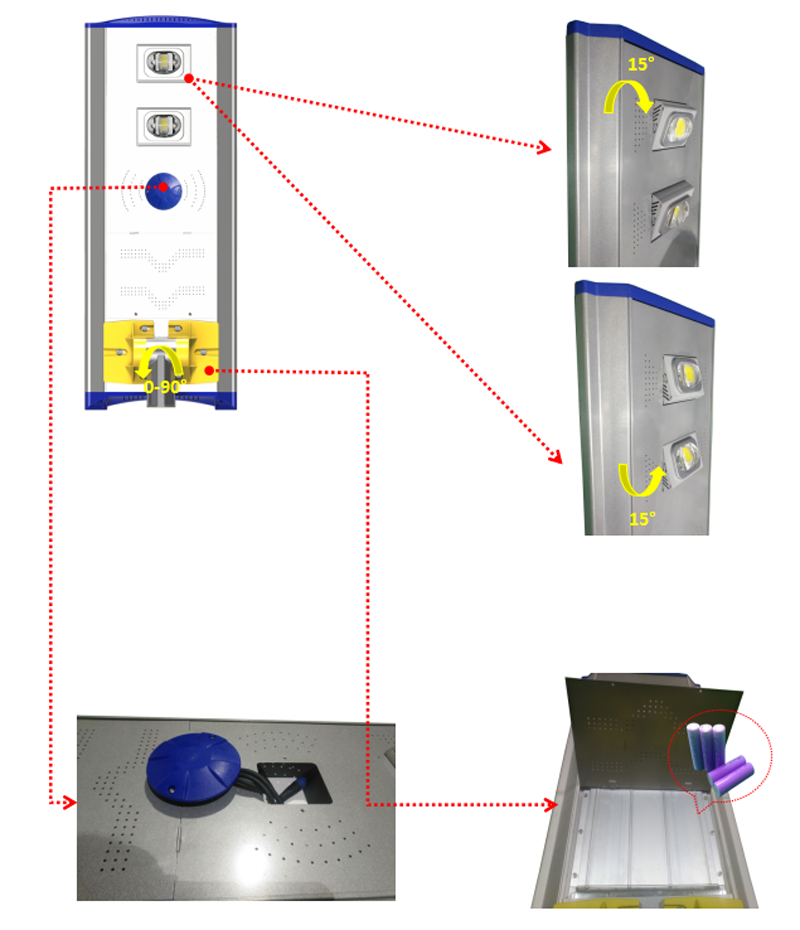 0-90°

15°

15°