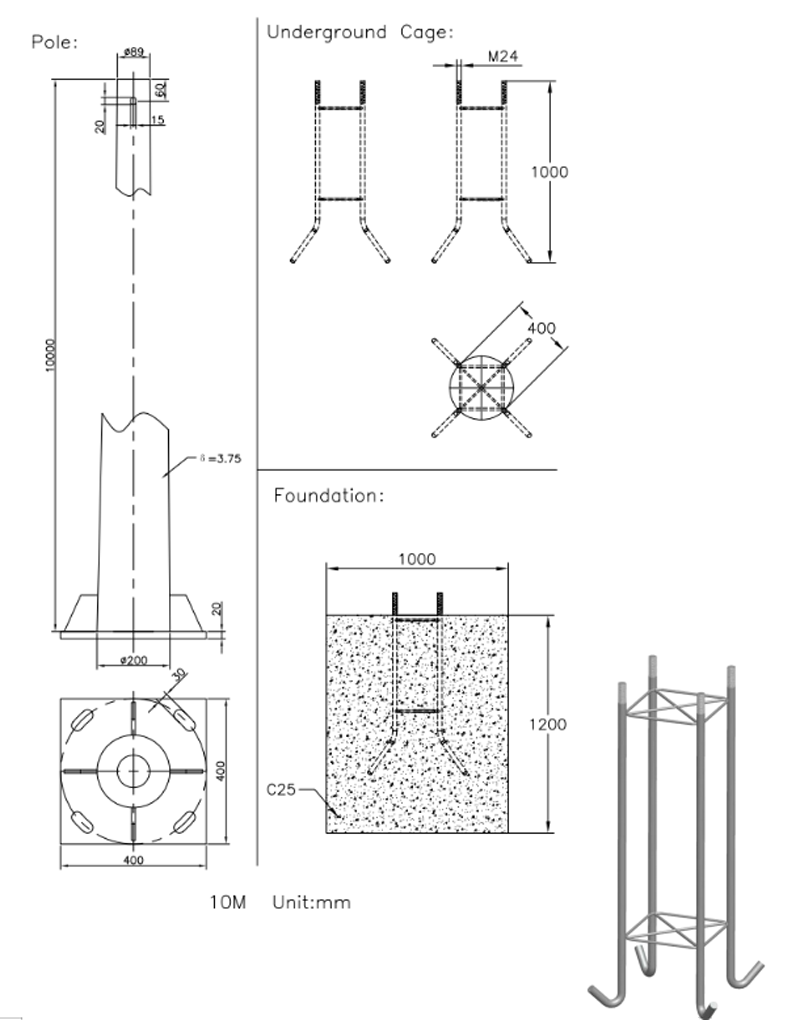 Pole:

ø89

50

20

15

10000

δ=3.75

20

ø200

30

400

400

Underground Cage:

M24

1000

400

Foundation:

1000

1200

C25

10M Unit:mm