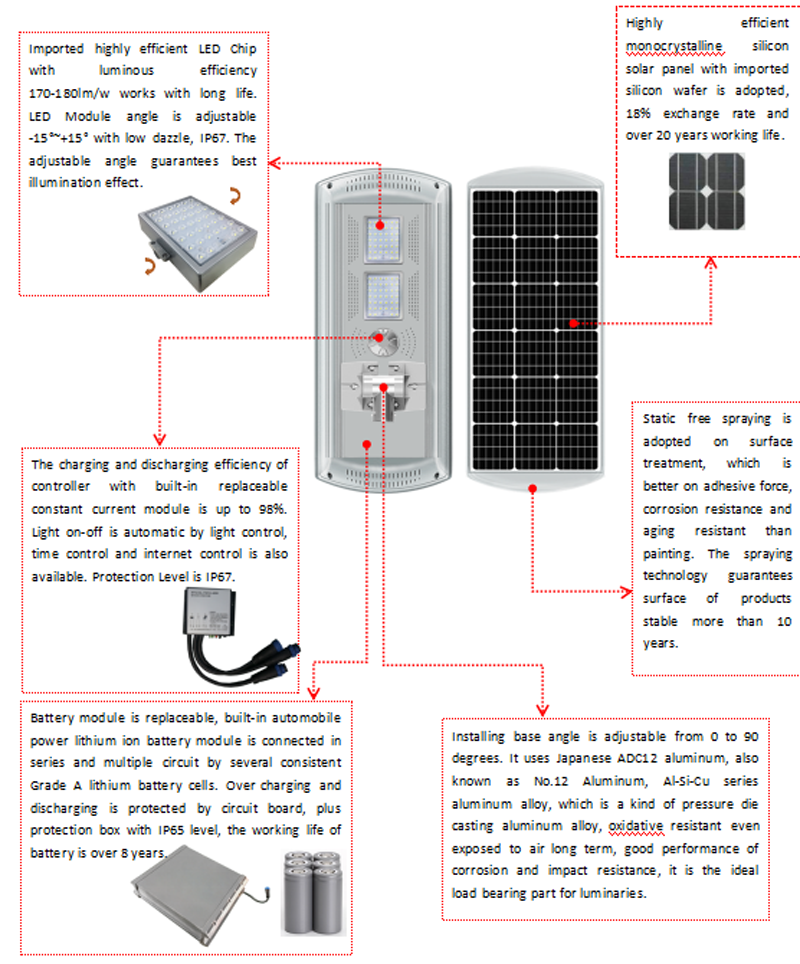 Imported highly efficient LED Chip with luminous efficiency 170-180lm/w works with long life. LED Module angle is adjustable -15°~+15° with low dazzle, IP67. The adjustable angle guarantees best illumination effect.

Highly efficient monocrystalline silicon solar panel with imported silicon wafer is adopted, 18% exchange rate and over 20 years working life.

The charging and discharging efficiency of controller with built-in replaceable constant current module is up to 98%. Light on-off is automatic by light control, time control and internet control is also available. Protection Level is IP67.

Static free spraying is adopted on surface treatment, which is better on adhesive force, corrosion resistance and aging resistant than painting. The spraying technology guarantees surface of products stable more than 10 years.

Battery module is replaceable, built-in automobile power lithium ion battery module is connected in series and multiple circuit by several consistent Grade A lithium battery cells. Over charging and discharging is protected by circuit board, plus protection box with IP65 level, the working life of battery is over 8 years.

Installing base angle is adjustable from 0 to 90 degrees. It uses Japanese ADC12 aluminum, also known as No.12 Aluminum, Al-Si-Cu series aluminum alloy, which is a kind of pressure die casting aluminum alloy, oxidative resistant even exposed to air long term, good performance of corrosion and impact resistance, it is the ideal load bearing part for luminaries.