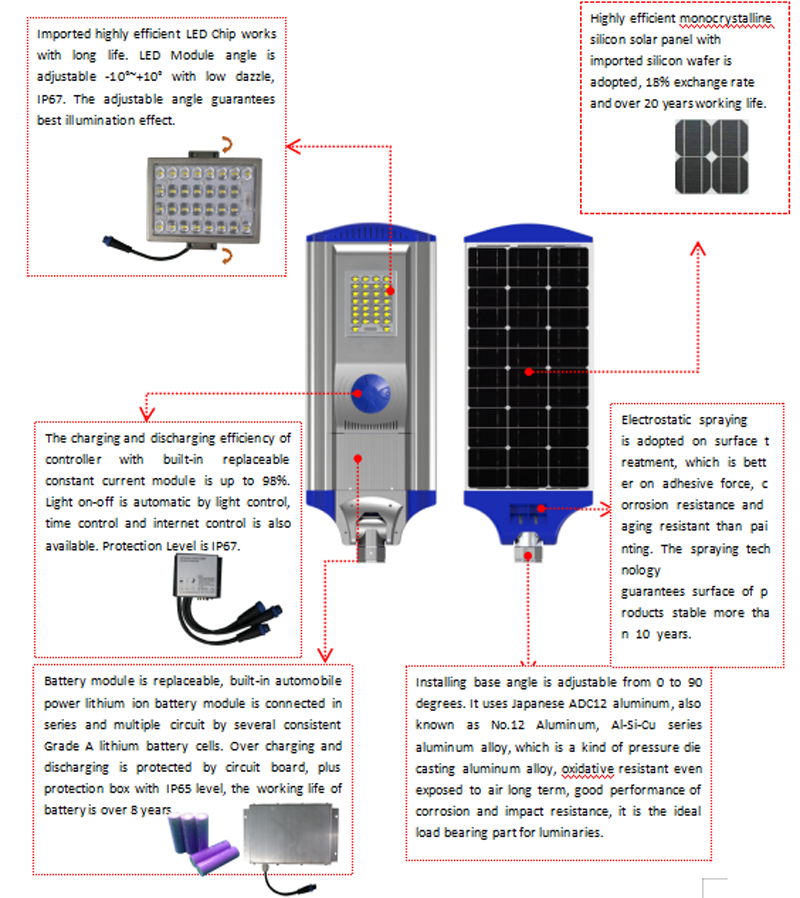 Imported highly efficient LED Chip works with long life. LED Module angle is adjustable -10°~+10° with low dazzle, IP67. The adjustable angle guarantees best illumination effect.

Highly efficient monocrystalline silicon solar panel with imported silicon wafer is adopted, 18% exchange rate and over 20 years working life.

The charging and discharging efficiency of controller with built-in replaceable constant current module is up to 98%. Light on-off is automatic by light control, time control and internet control is also available. Protection Level is IP67.

Electrostatic spraying is adopted on surface t reatment, which is bett er on adhesive force, c orrosion resistance and aging resistant than pai nting. The spraying tech nology guarantees surface of p roducts stable more tha n 10 years.

Battery module is replaceable, built-in automobile power lithium ion battery module is connected in series and multiple circuit by several consistent Grade A lithium battery cells. Over charging and discharging is protected by circuit board, plus protection box with IP65 level, the working life of battery is over 8 years

Installing base angle is adjustable from 0 to 90 degrees. It uses Japanese ADC12 aluminum, also known as No.12 Aluminum, Al-Si-Cu series aluminum alloy, which is a kind of pressure die casting aluminum alloy, oxidative resistant even exposed to air long term, good performance of corrosion and impact resistance, it is the ideal load bearing part for luminaries.