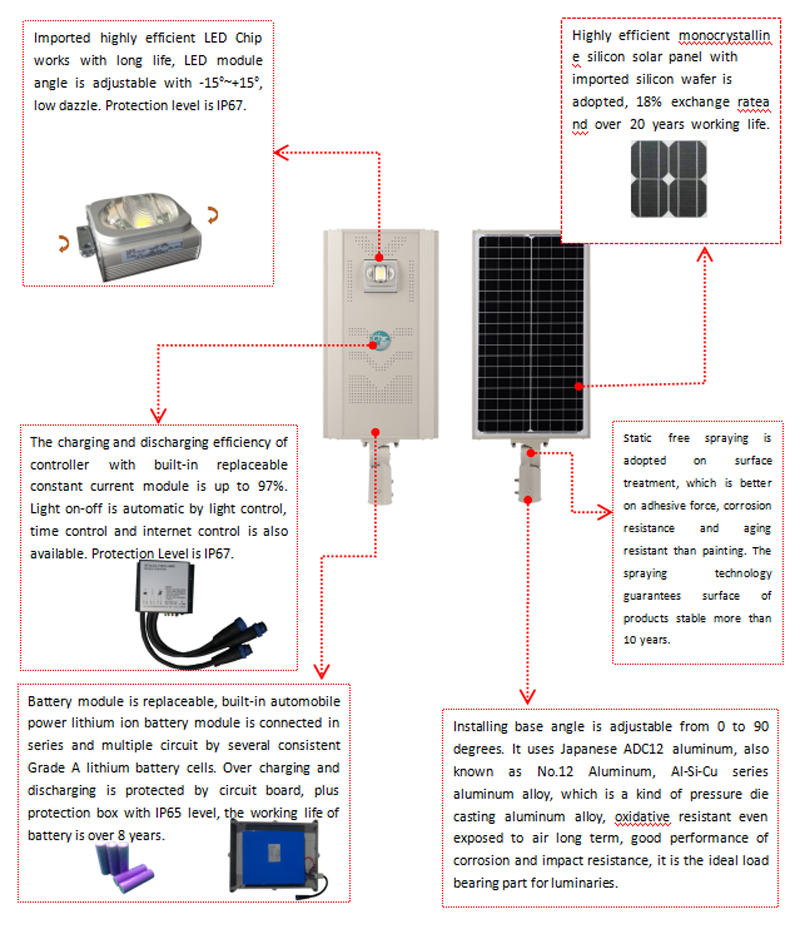 Imported highly efficient LED Chip works with long life, LED module angle is adjustable with -15°~+15°, low dazzle. Protection level is IP67.

Highly efficient monocrystalline silicon solar panel with imported silicon wafer is adopted, 18% exchange ratea nd over 20 years working life.

The charging and discharging efficiency of controller with built-in replaceable constant current module is up to 97%. Light on-off is automatic by light control, time control and internet control is also available. Protection Level is IP67.

Static free spraying is adopted on surface treatment, which is better on adhesive force, corrosion resistance and aging resistant than painting. The spraying technology guarantees surface of products stable more than 10 years.

Battery module is replaceable, built-in automobile power lithium ion battery module is connected in series and multiple circuit by several consistent Grade A lithium battery cells. Over charging and discharging is protected by circuit board, plus protection box with IP65 level, the working life of battery is over 8 years.

Installing base angle is adjustable from 0 to 90 degrees. It uses Japanese ADC12 aluminum, also known as No.12 Aluminum, Al-Si-Cu series aluminum alloy, which is a kind of pressure die casting aluminum alloy, oxidative resistant even exposed to air long term, good performance of corrosion and impact resistance, it is the ideal load bearing part for luminaries.