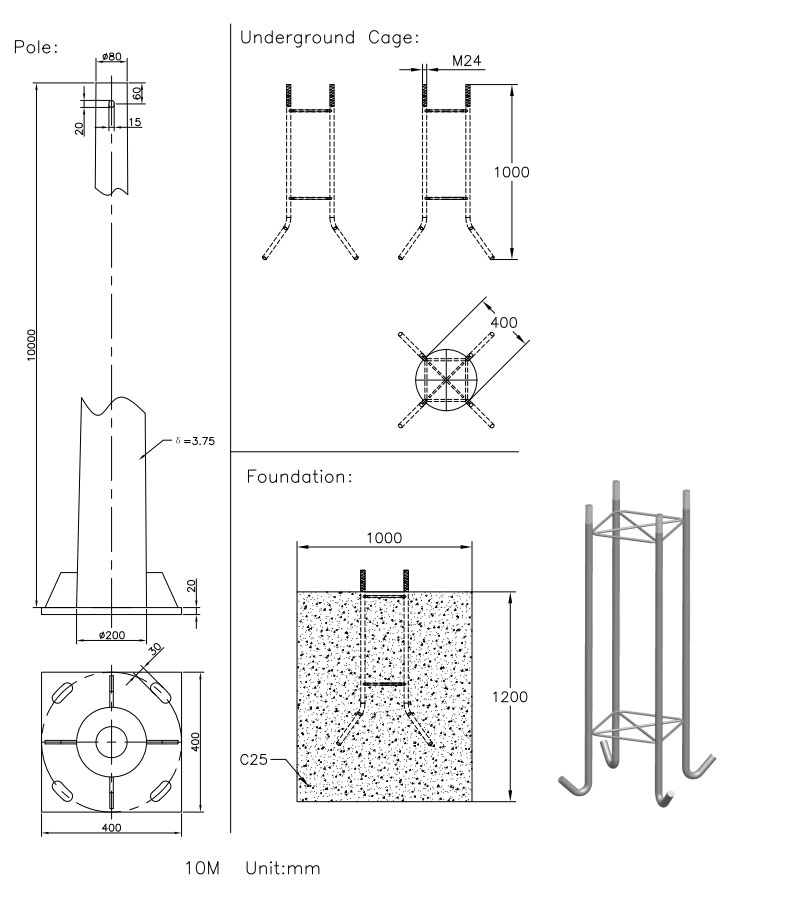 Pole:

ø80

60

20

15

10000

δ =3.75

20

ø200

30

400

400

Underground Cage:

M24

1000

400

Foundation:

1000

1200

C25

10M Unit:mm