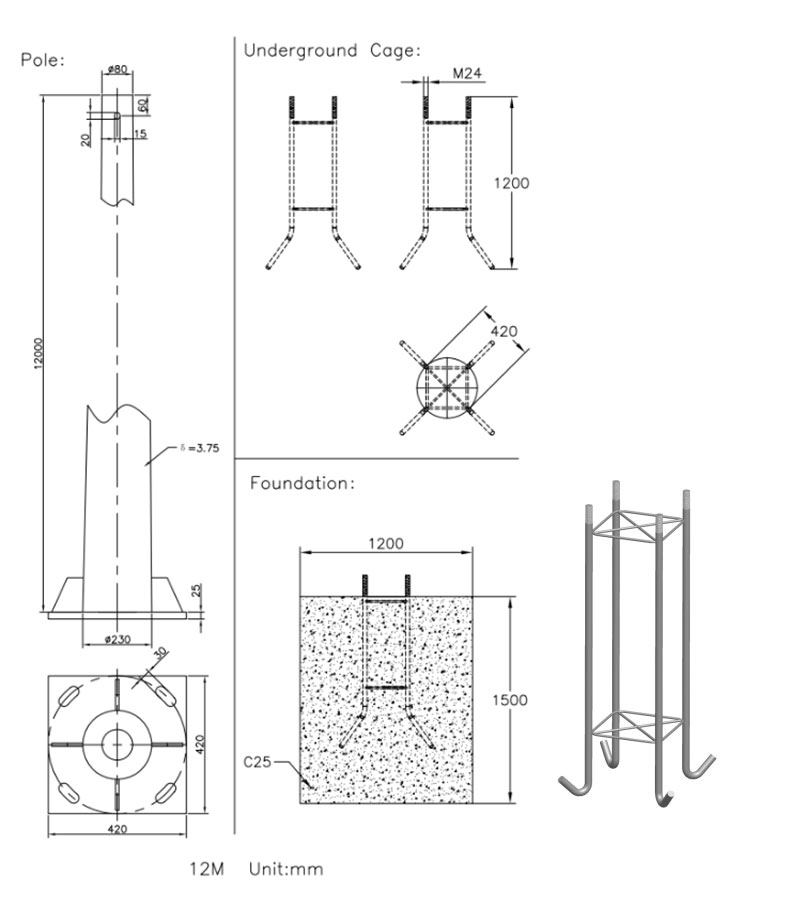 Pole:

ø80

60

20

15

12000

δ=3.75

25

ø230

30

420

420

Underground Cage:

M24

1200

420

Foundation:

1200

1500

C25

12M Unit:mm