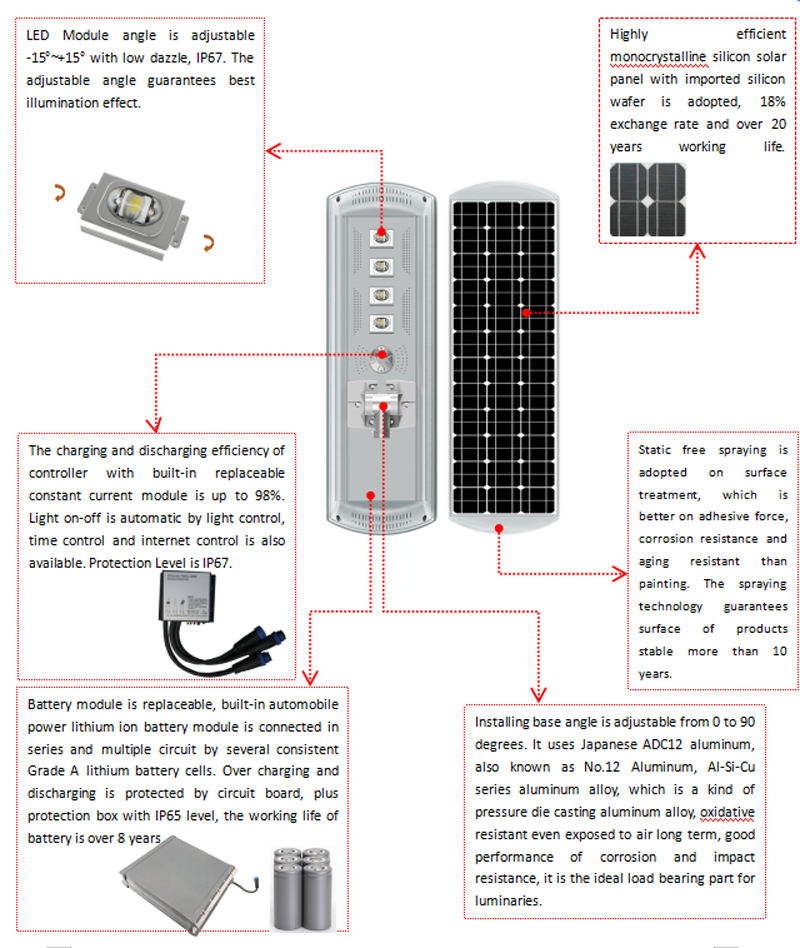 LED Module angle is adjustable -15°~+15° with low dazzle, IP67. The adjustable angle guarantees best illumination effect.

Highly efficient monocrystalline silicon solar panel with imported silicon wafer is adopted, 18% exchange rate and over 20 years working life.

The charging and discharging efficiency of controller with built-in replaceable constant current module is up to 98%. Light on-off is automatic by light control, time control and internet control is also available. Protection Level is IP67.

Static free spraying is adopted on surface treatment, which is better on adhesive force, corrosion resistance and aging resistant than painting. The spraying technology guarantees surface of products stable more than 10 years.

Battery module is replaceable, built-in automobile power lithium ion battery module is connected in series and multiple circuit by several consistent Grade A lithium battery cells. Over charging and discharging is protected by circuit board, plus protection box with IP65 level, the working life of battery is over 8 years

Installing base angle is adjustable from 0 to 90 degrees. It uses Japanese ADC12 aluminum, also known as No.12 Aluminum, Al-Si-Cu series aluminum alloy, which is a kind of pressure die casting aluminum alloy, oxidative resistant even exposed to air long term, good performance of corrosion and impact resistance, it is the ideal load bearing part for luminaries.