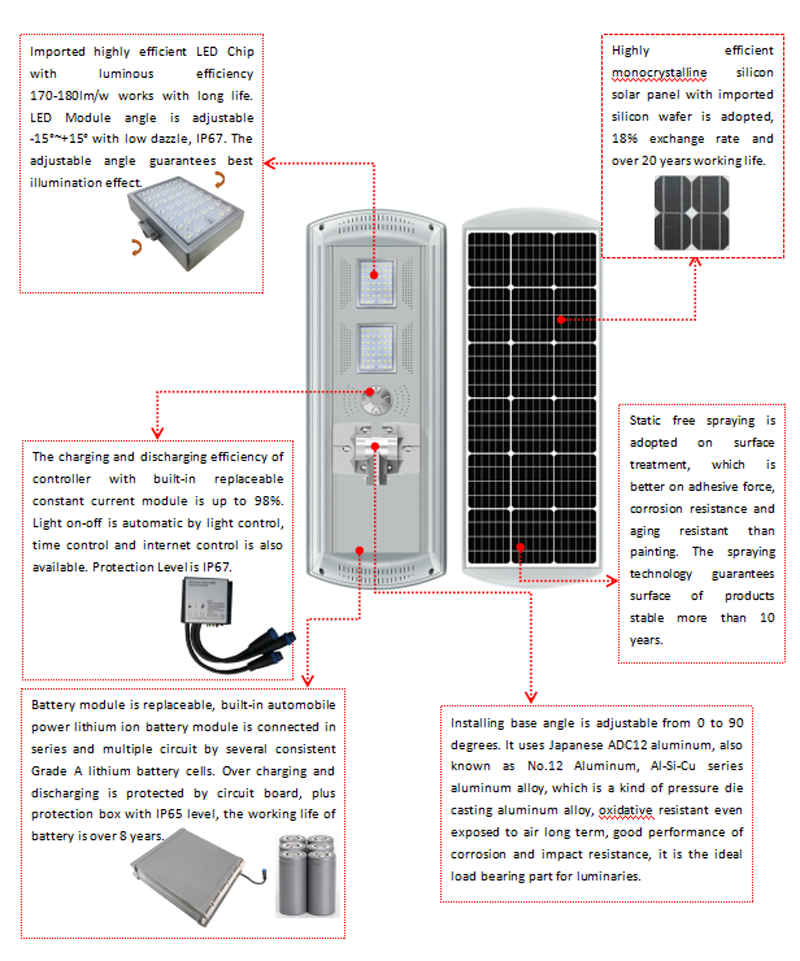 Imported highly efficient LED Chip with luminous efficiency 170-180lm/w works with long life. LED Module angle is adjustable -15°~+15° with low dazzle, IP67. The adjustable angle guarantees best illumination effect.

Highly efficient monocrystalline silicon solar panel with imported silicon wafer is adopted, 18% exchange rate and over 20 years working life.

The charging and discharging efficiency of controller with built-in replaceable constant current module is up to 98%. Light on-off is automatic by light control, time control and internet control is also available. Protection Level is IP67.

Static free spraying is adopted on surface treatment, which is better on adhesive force, corrosion resistance and aging resistant than painting. The spraying technology guarantees surface of products stable more than 10 years.

Battery module is replaceable, built-in automobile power lithium ion battery module is connected in series and multiple circuit by several consistent Grade A lithium battery cells. Over charging and discharging is protected by circuit board, plus protection box with IP65 level, the working life of battery is over 8 years.

Installing base angle is adjustable from 0 to 90 degrees. It uses Japanese ADC12 aluminum, also known as No.12 Aluminum, Al-Si-Cu series aluminum alloy, which is a kind of pressure die casting aluminum alloy, oxidative resistant even exposed to air long term, good performance of corrosion and impact resistance, it is the ideal load bearing part for luminaries.