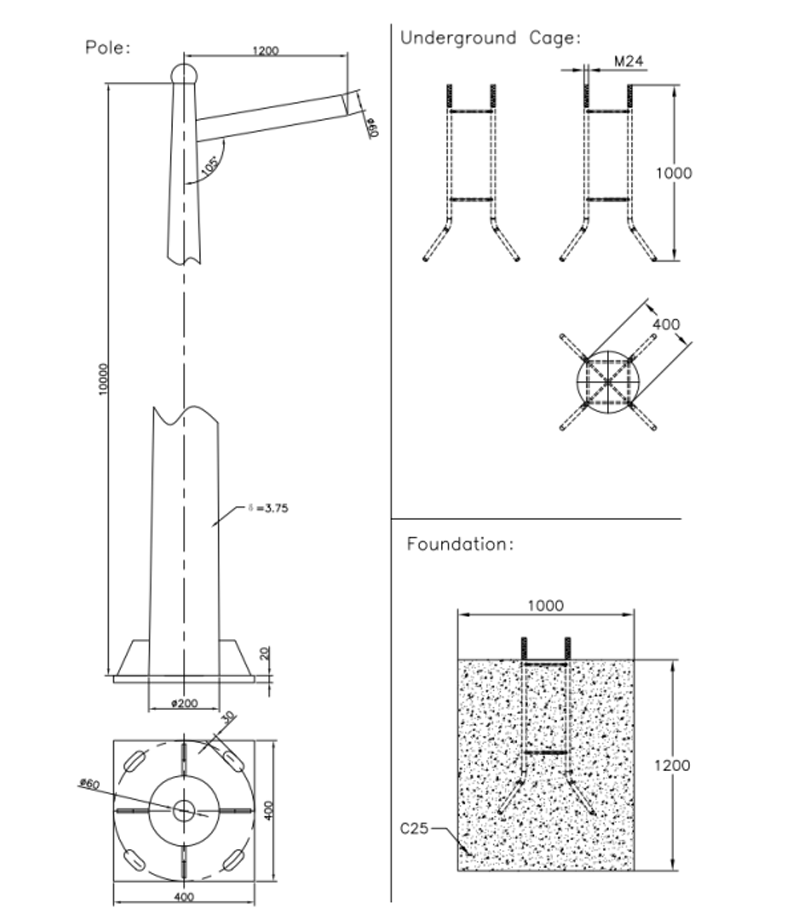 Pole:

1200

ø60

105°

10000

δ=3.75

20

ø200

30

ø60

400

400

Underground Cage:

M24

1000

400

Foundation:

1000

1200

C25