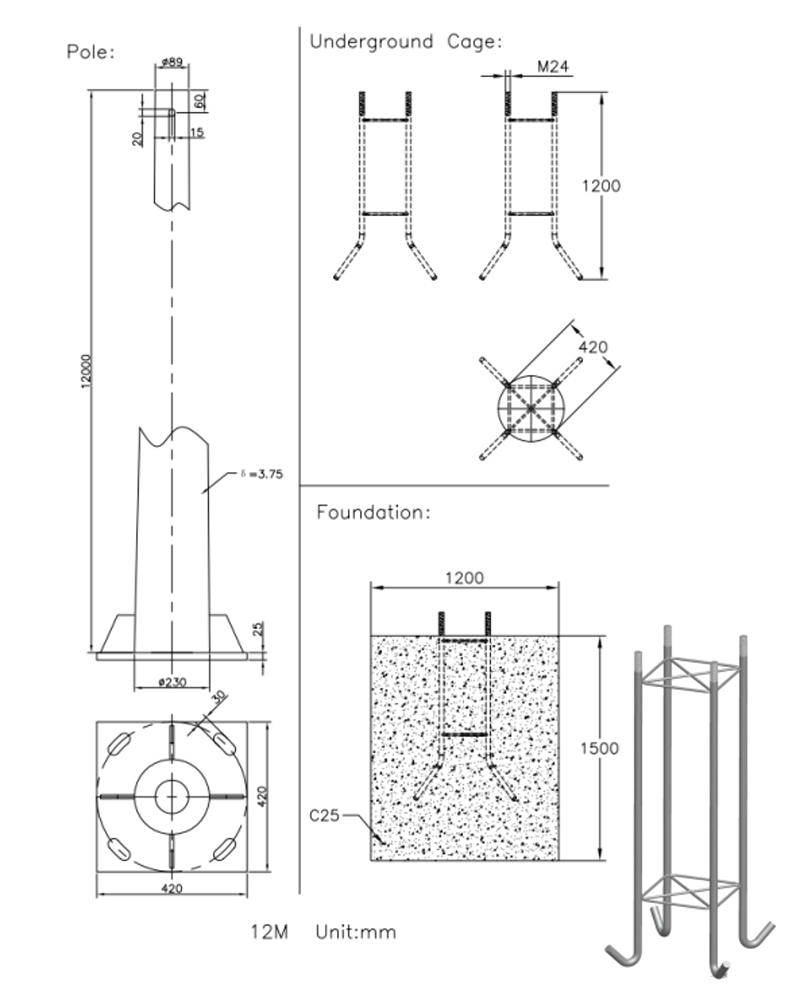 Pole:

ø89

60

20

15

12000

δ=3.75

25

ø230

30

420

420

Underground Cage:

M24

1200

420

Foundation:

1200

1500

C25

12M Unit:mm