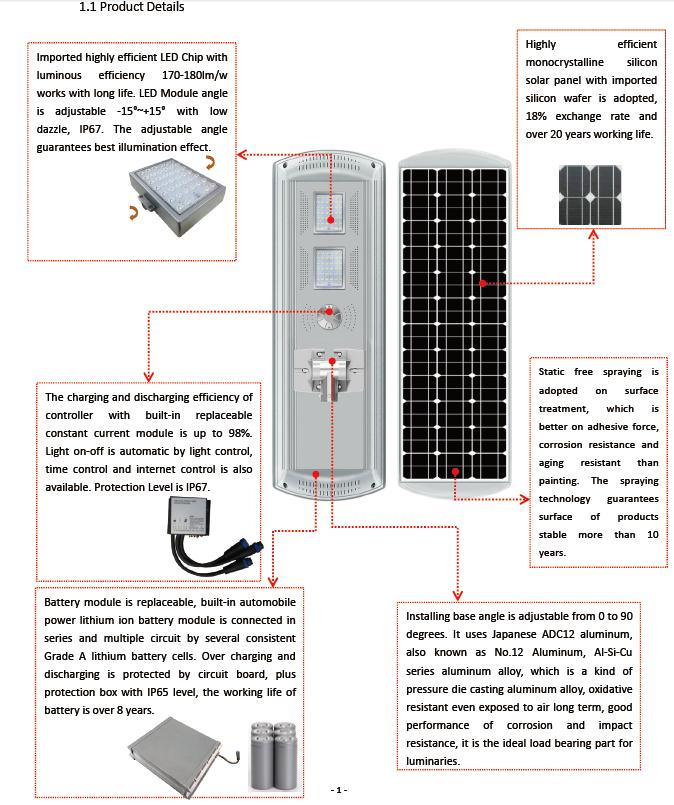 1.1 Product Details

Imported highly efficient LED Chip with luminous efficiency 170-180lm/w works with long life. LED Module angle is adjustable -15°~+15° with low dazzle, IP67. The adjustable angle guarantees best illumination effect.

Highly efficient monocrystalline silicon solar panel with imported silicon wafer is adopted, 18% exchange rate and over 20 years working life.

The charging and discharging efficiency of controller with built-in replaceable constant current module is up to 98%. Light on-off is automatic by light control, time control and internet control is also available. Protection Level is IP67.

Static free spraying is adopted on surface treatment, which is better on adhesive force, corrosion resistance and aging resistant than painting. The spraying technology guarantees surface of products stable more than 10 years.

Battery module is replaceable, built-in automobile power lithium ion battery module is connected in series and multiple circuit by several consistent Grade A lithium battery cells. Over charging and discharging is protected by circuit board, plus protection box with IP65 level, the working life of battery is over 8 years.

Installing base angle is adjustable from 0 to 90 degrees. It uses Japanese ADC12 aluminum, also known as No.12 Aluminum, Al-Si-Cu series aluminum alloy, which is a kind of pressure die casting aluminum alloy, oxidative resistant even exposed to air long term, good performance of corrosion and impact resistance, it is the ideal load bearing part for luminaries.

- 1 -