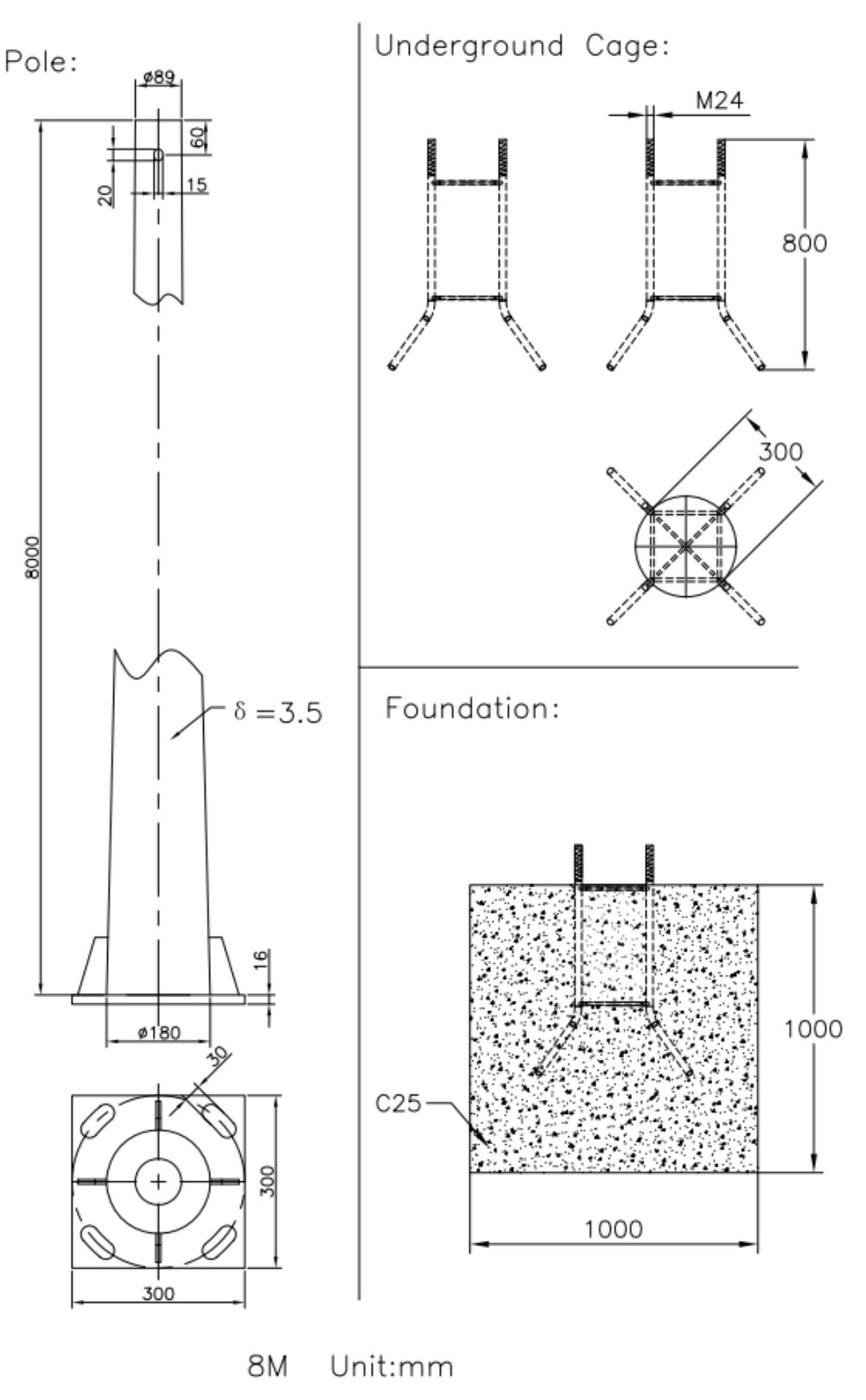 Pole:

ø89

60

20

15

8000

$\delta = 3.5$

16

ø180

30

300

300

Underground Cage:

M24

800

300

Foundation:

C25

1000

1000

8M Unit:mm