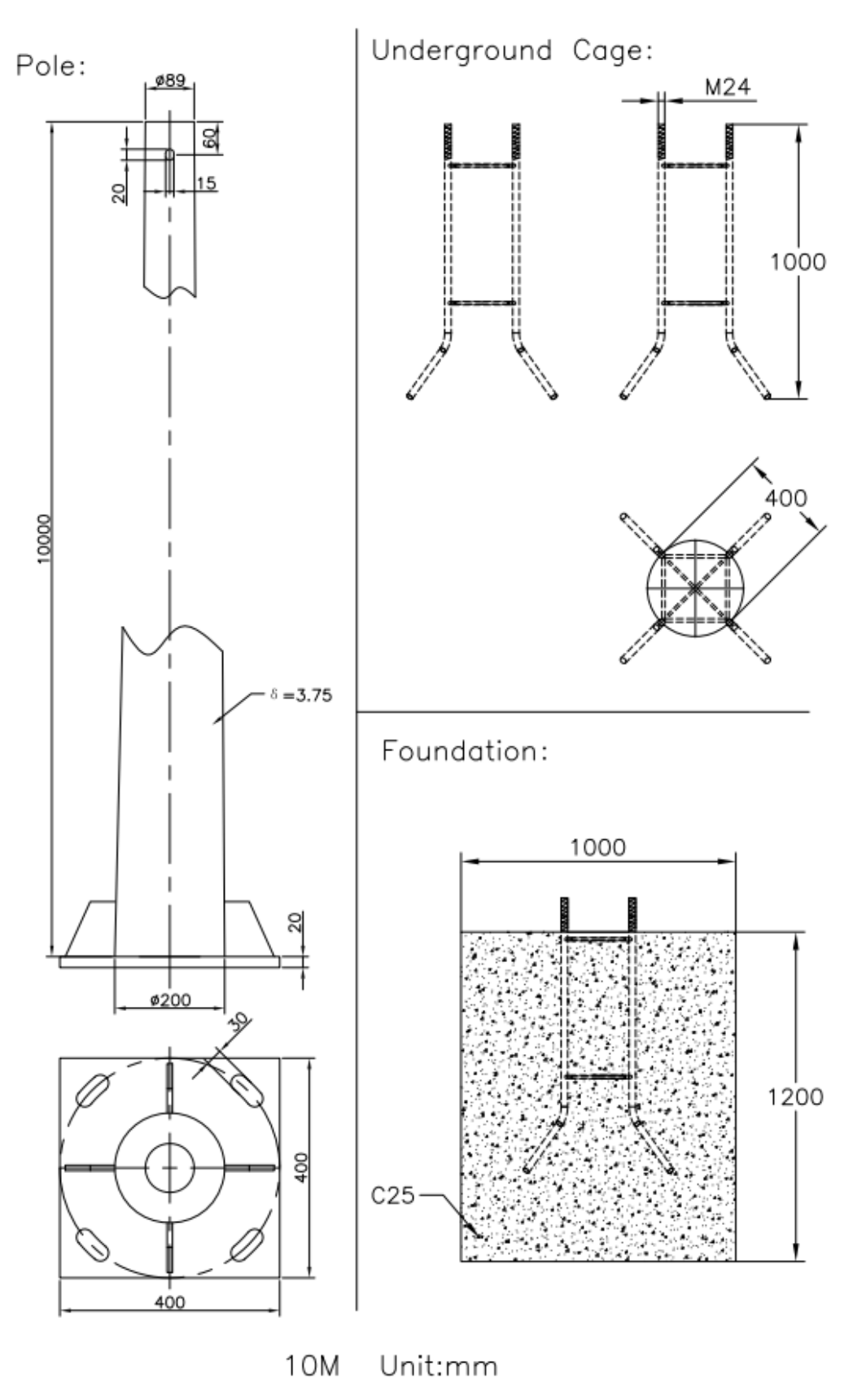 Pole:

ø89

60

20

15

10000

δ =3.75

20

ø200

30

400

400

Underground Cage:

M24

1000

400

Foundation:

1000

1200

C25

10M Unit:mm