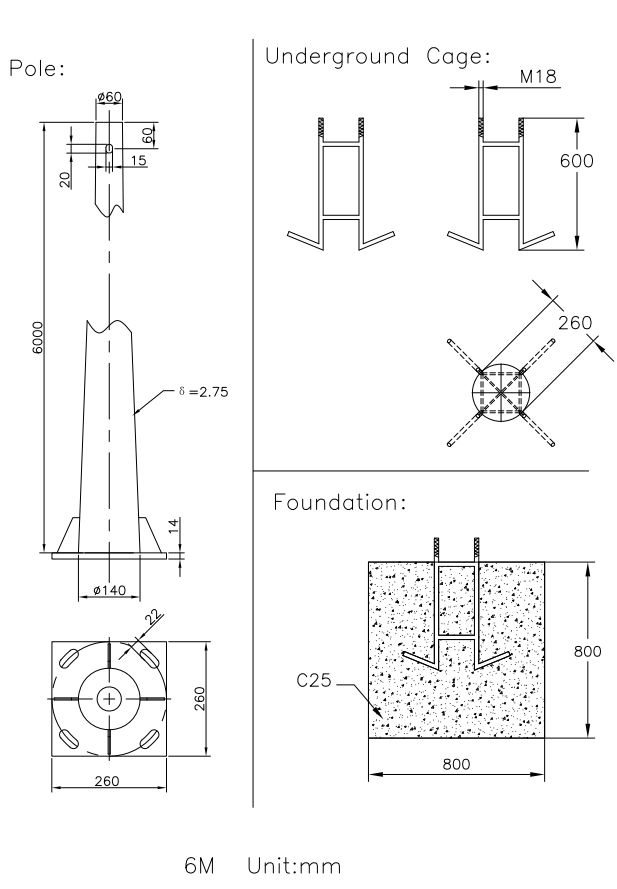 Pole:

ø60

60

15

20

6000

δ =2.75

14

ø140

22

260

260

Underground Cage:

M18

600

260

Foundation:

C25

800

800

6M Unit:mm