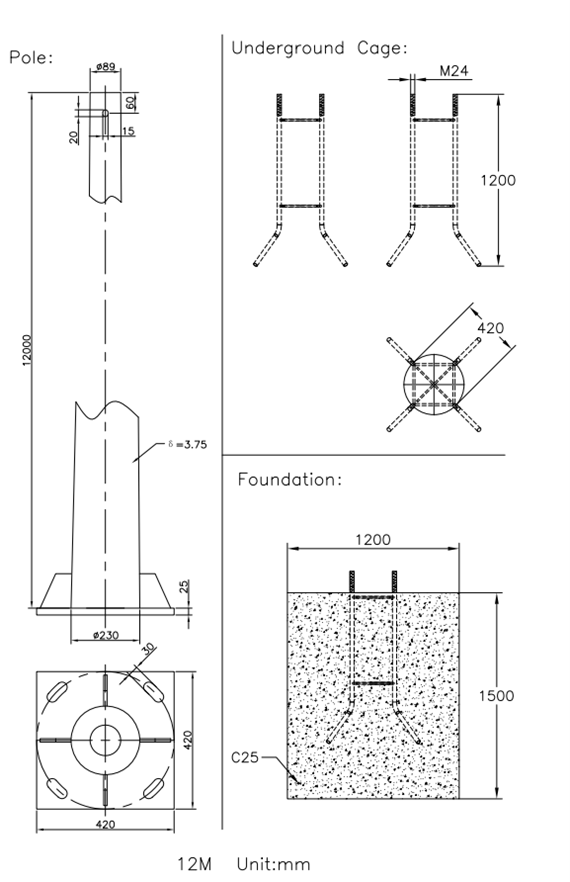 Pole:

ø89

60

20

15

12000

δ=3.75

25

ø230

30

420

420

Underground Cage:

M24

1200

420

Foundation:

1200

1500

C25

12M Unit:mm